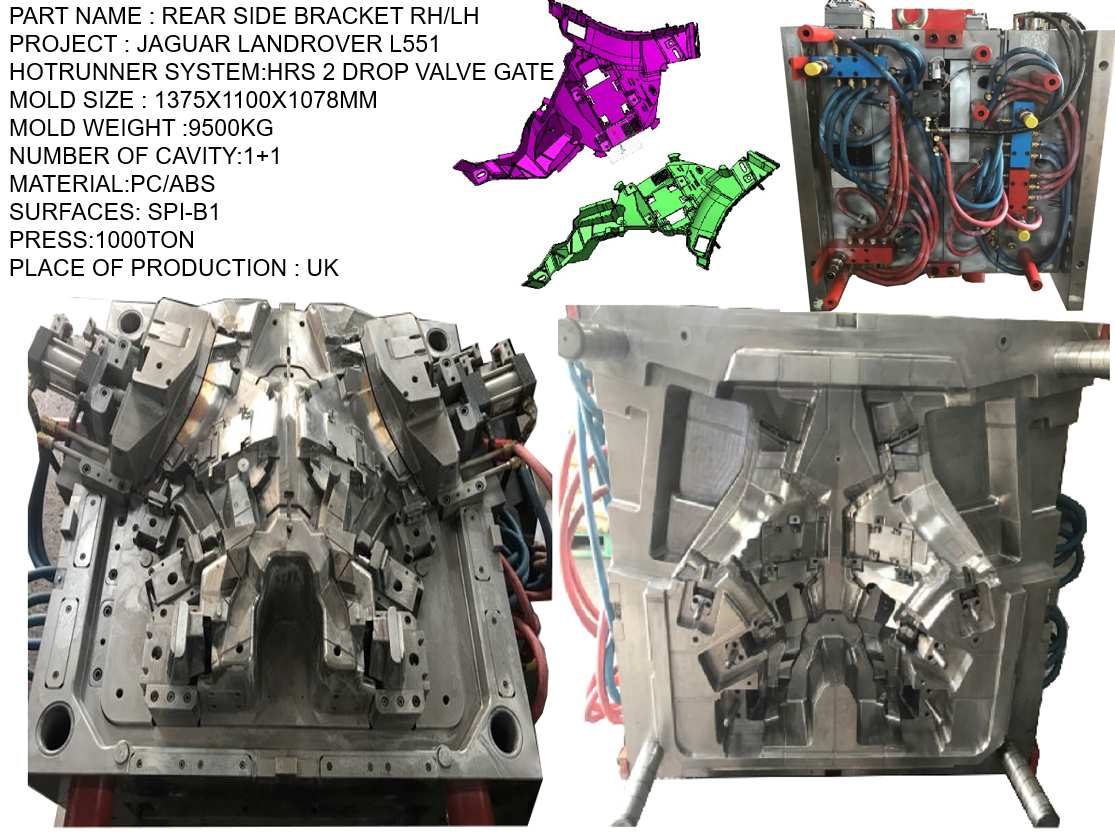 PART NAME : REAR SIDE BRACKET RH/LH
PROJECT : JAGUAR LANDROVER L551
HOTRUNNER SYSTEM:HRS 2 DROP VALVE GATE
MOLD SIZE : 1375X1100X1078MM
MOLD WEIGHT :9500KG
NUMBER OF CAVITY:1+1
MATERIAL:PC/ABS
SURFACES: SPI-B1
PRESS:1000TON
PLACE OF PRODUCTION : UK